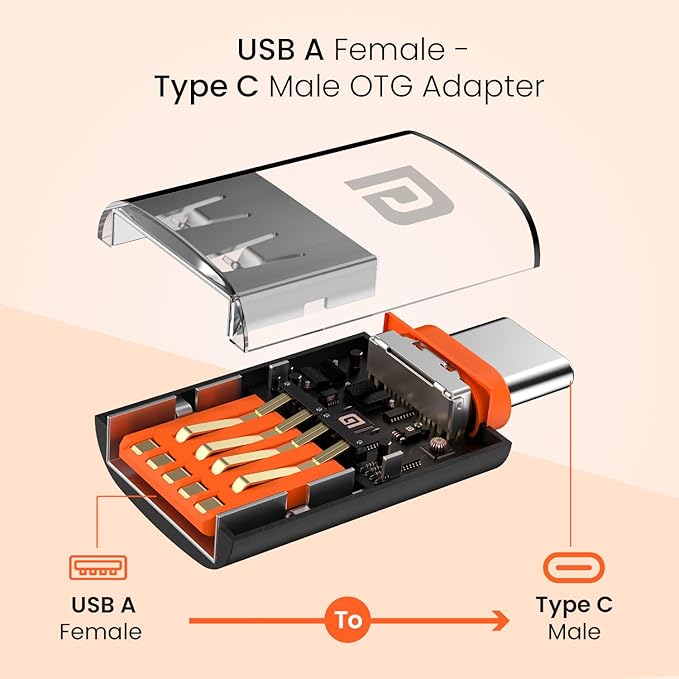 USB A Female -
Type C Male OTG Adapter

USB A
Female

To

Type C
Male